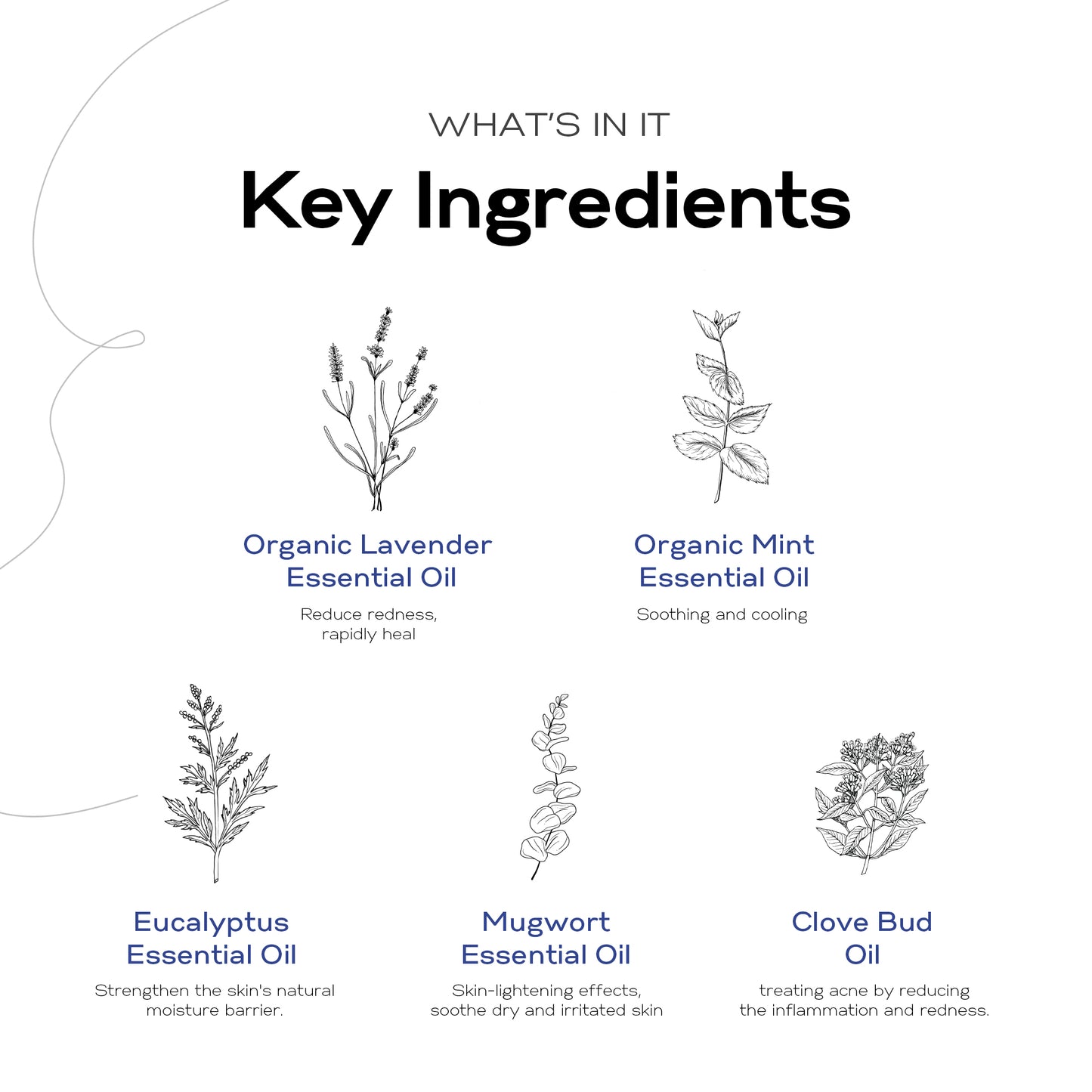 WHAT'S IN IT

Key Ingredients

Organic Lavender Essential Oil

Reduce redness, rapidly heal

Organic Mint Essential Oil

Soothing and cooling

Eucalyptus Essential Oil

Strengthen the skin's natural moisture barrier.

Mugwort Essential Oil

Skin-lightening effects, soothe dry and irritated skin

Clove Bud Oil

treating acne by reducing the inflammation and redness.